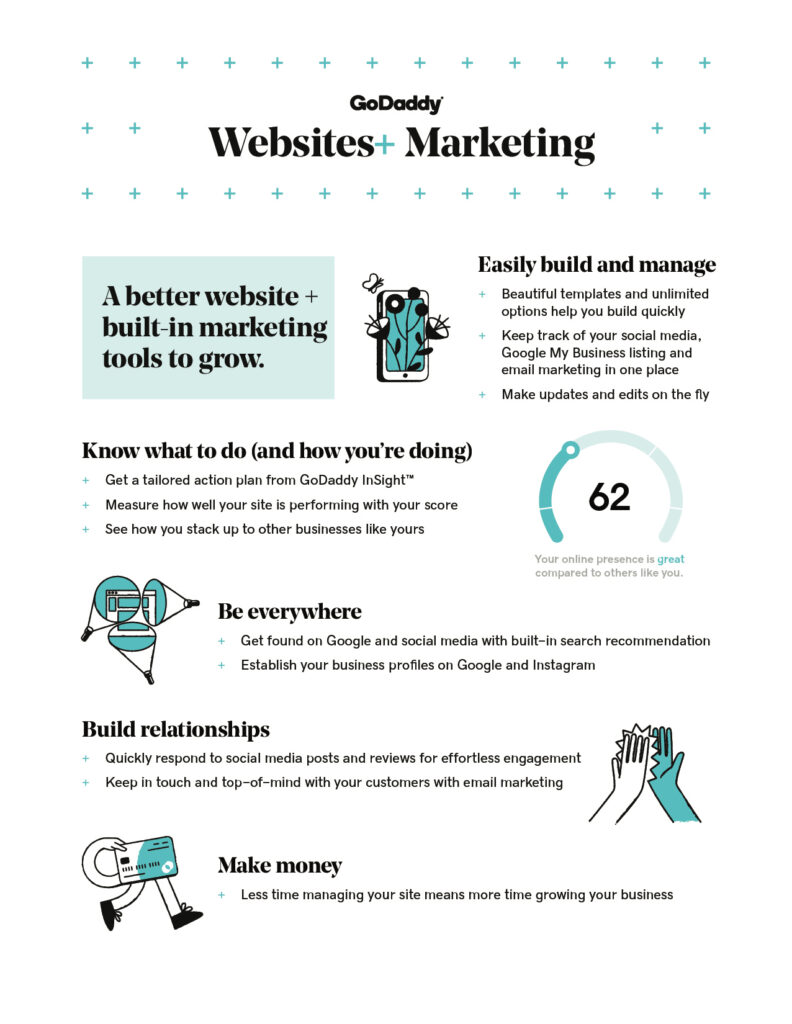 GoDaddy

Websites+ Marketing

A better website + built-in marketing tools to grow.

Easily build and manage

+ Beautiful templates and unlimited options help you build quickly
+ Keep track of your social media, Google My Business listing and email marketing in one place
+ Make updates and edits on the fly

Know what to do (and how you're doing)

+ Get a tailored action plan from GoDaddy InSight™
+ Measure how well your site is performing with your score
+ See how you stack up to other businesses like yours

62

Your online presence is great compared to others like you.

Be everywhere

+ Get found on Google and social media with built-in search recommendation
+ Establish your business profiles on Google and Instagram

Build relationships

+ Quickly respond to social media posts and reviews for effortless engagement
+ Keep in touch and top-of-mind with your customers with email marketing

Make money

+ Less time managing your site means more time growing your business