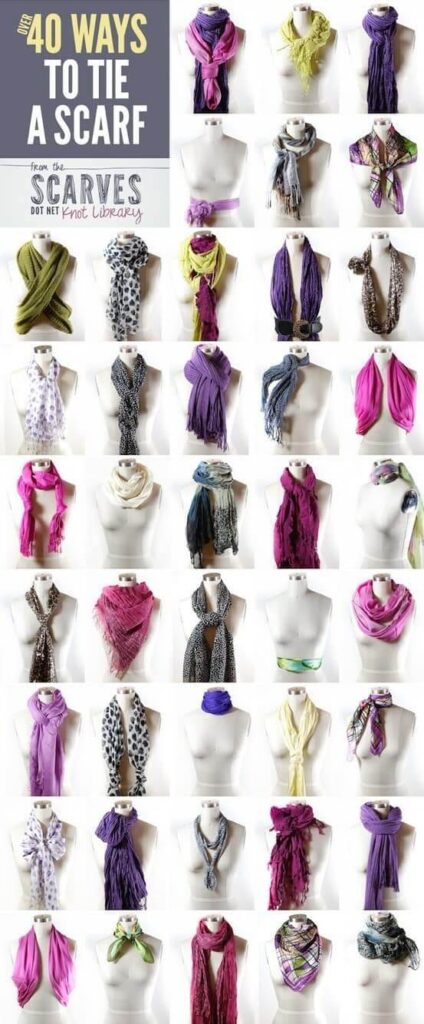 OVER 40 WAYS TO TIE A SCARF

from the SCARVES DOT NET Knot Library