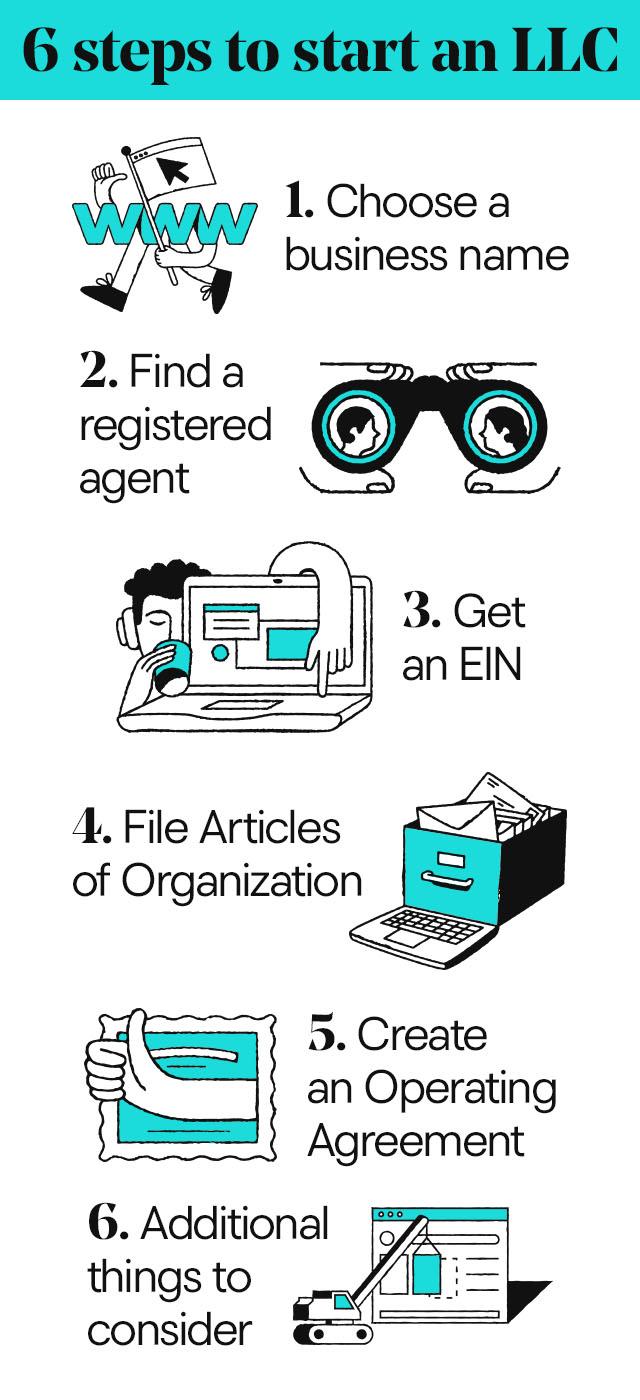 6 steps to start an LLC

WWW

1. Choose a business name

2. Find a registered agent

3. Get an EIN

4. File Articles of Organization

5. Create an Operating Agreement

6. Additional things to consider